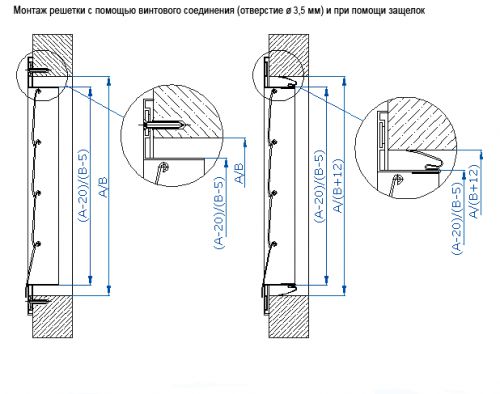 Монтаж решетки с помощью винтового соединения (отверстие ø 3,5 мм) и при помощи защелок

(A-20)/(B-5)
A/B
(A-20)/(B-5)
A/B

(A-20)/(B-5)
A/(B+12)
(A-20)/(B-5)
A/(B+12)