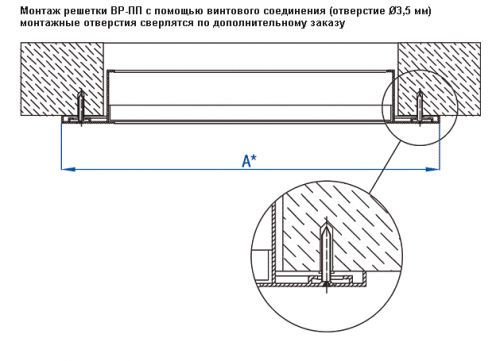 Монтаж решетки ВР-ПП с помощью винтового соединения (отверстие Ø3,5 мм) монтажные отверстия сверлятся по дополнительному заказу

A*