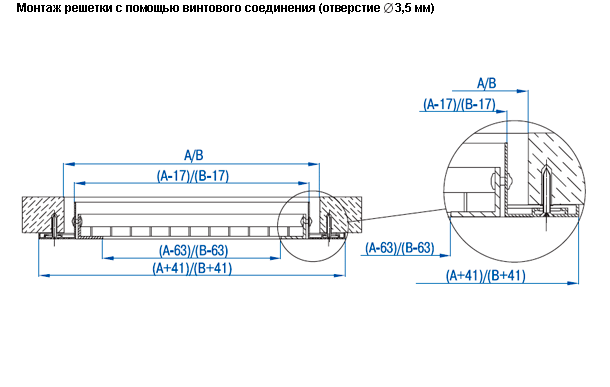 Монтаж решетки с помощью винтового соединения (отверстие ∅3,5 мм)

A/B
(A-17)/(B-17)
(A-63)/(B-63)
(A+41)/(B+41)

A/B
(A-17)/(B-17)
(A-63)/(B-63)
(A+41)/(B+41)