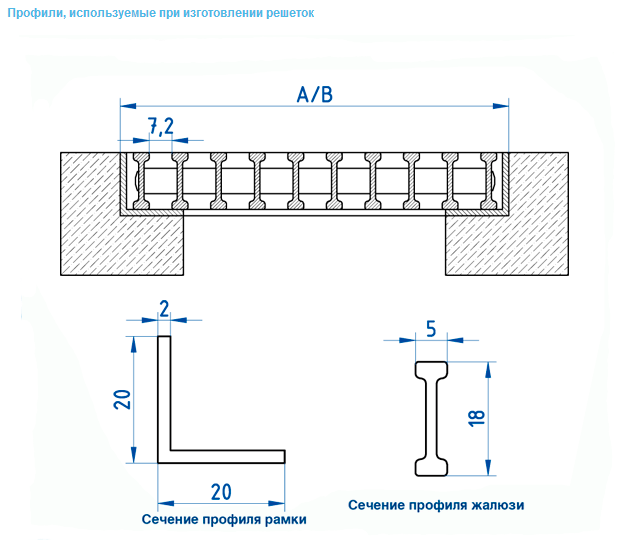 Профили, используемые при изготовлении решеток

A/B

7,2

2

20

20

Сечение профиля рамки

5

18

Сечение профиля жалюзи