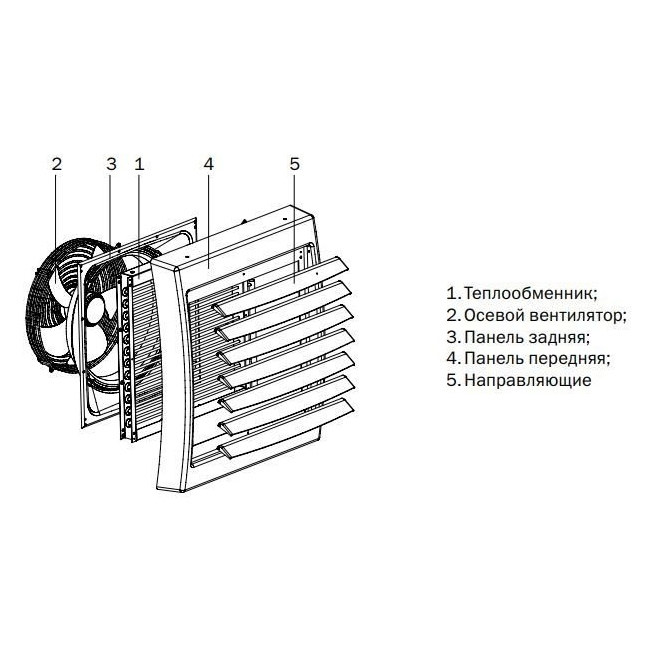 2 3 1 4 5

1. Теплообменник;
2. Осевой вентилятор;
3. Панель задняя;
4. Панель передняя;
5. Направляющие