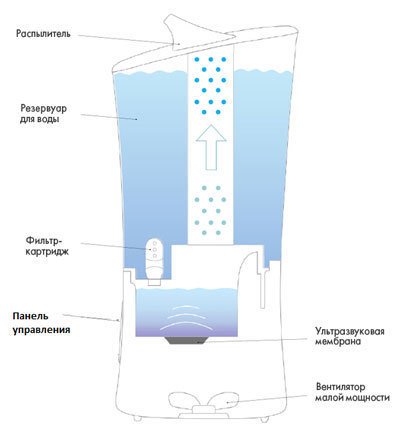 Распылитель

Резервуар для воды

Фильтр-картридж

Панель управления

Ультразвуковая мембрана

Вентилятор малой мощности